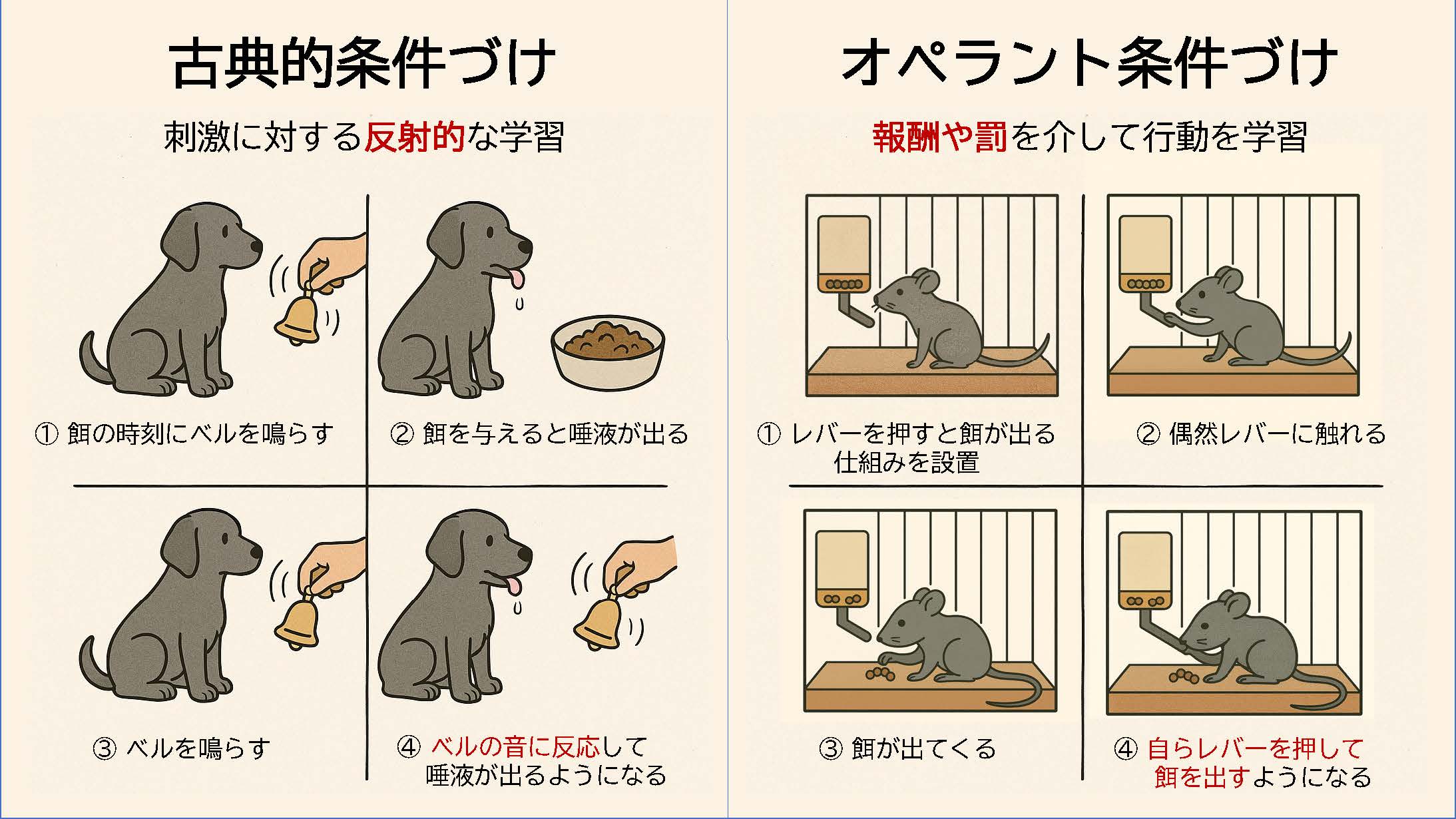 古典的条件づけ

刺激に対する反射的な学習

① 餌の時刻にベルを鳴らす

② 餌を与えると唾液が出る

③ ベルを鳴らす

④ ベルの音に反応して唾液が出るようになる

オペラント条件づけ

報酬や罰を介して行動を学習

① レバーを押すと餌が出る仕組みを設置

② 偶然レバーに触れる

③ 餌が出てくる

④ 自らレバーを押して餌を出すようになる